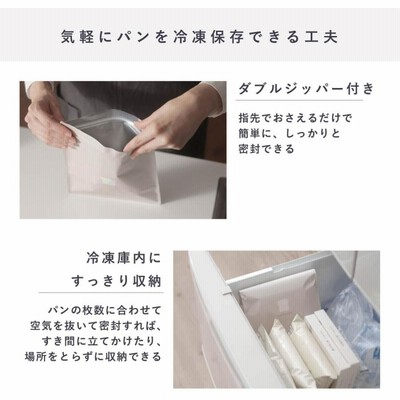 気軽にパンを冷凍保存できる工夫

ダブルジッパー付き

指先でおさえるだけで
簡単に、しっかりと
密封できる

冷凍庫内に
すっきり収納

パンの枚数に合わせて
空気を抜いて密封すれば、
すき間に立てかけたり、
場所をとらずに収納できる