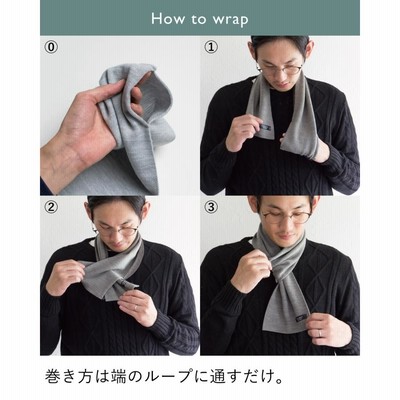 How to wrap

⓪

①

②

③

巻き方は端のループに通すだけ。