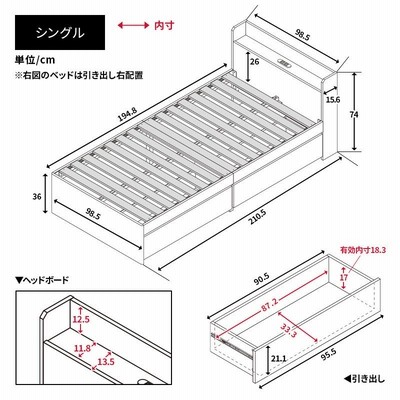 シングル

内寸

単位/cm
※右図のベッドは引き出し右配置

98.5
26
15.6
74
194.8
36
98.5
210.5

▼ヘッドボード
12.5
11.8
13.5

有効内寸18.3
90.5
17
87.2
33.3
21.1
95.5
◀引き出し