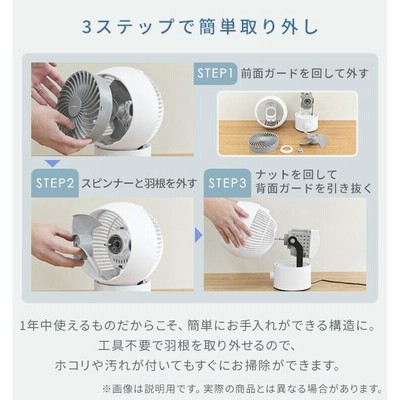 3ステップで簡単取り外し

STEP1 前面ガードを回して外す

STEP2 スピンナーと羽根を外す

STEP3 ナットを回して背面ガードを引き抜く

1年中使えるものだからこそ、簡単にお手入れができる構造に。
工具不要で羽根を取り外せるので、
ホコリや汚れが付いてもすぐにお掃除ができます。

※画像は説明用です。実際の商品とは異なる場合があります。