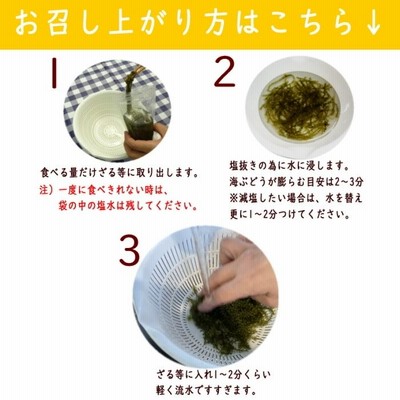 お召し上がり方はこちら↓

1

食べる量だけざる等に取り出します。
注）一度に食べきれない時は、
袋の中の塩水は残してください。

2

塩抜きの為に水に浸します。
海ぶどうが膨らむ目安は2~3分
※減塩したい場合は、水を替え
更に1~2分つけてください。

3

ざる等に入れ1~2分くらい
軽く流水ですすぎます。