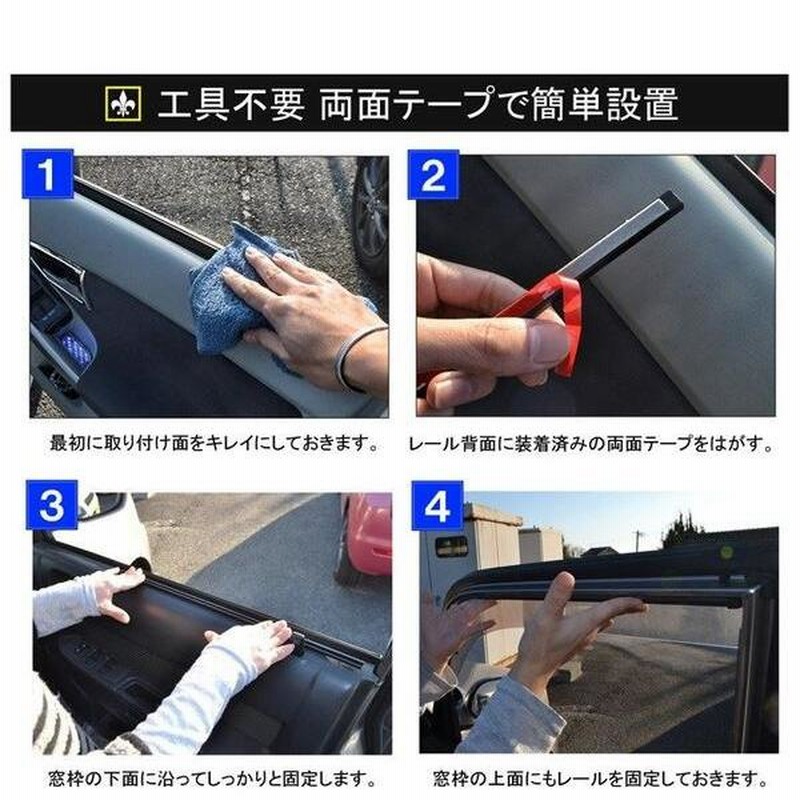 工具不要 両面テープで簡単設置

1

最初に取り付け面をキレイにしておきます。

2

レール背面に装着済みの両面テープをはがす。

3

窓枠の下面に沿ってしっかりと固定します。

4

窓枠の上面にもレールを固定しておきます。