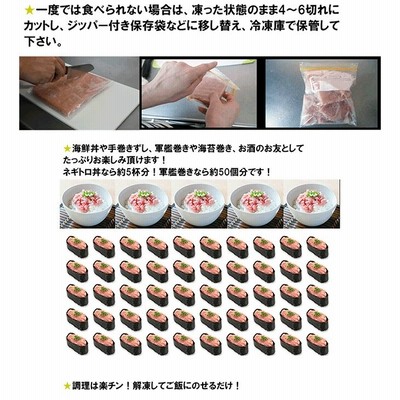 ★一度では食べられない場合は、凍った状態のまま4～6切れにカットし、ジッパー付き保存袋などに移し替え、冷凍庫で保管して下さい。

★海鮮丼や手巻きずし、軍艦巻きや海苔巻き、お酒のお友としてたっぷりお楽しみ頂けます！
ネギトロ丼なら約5杯分！軍艦巻きなら約50個分です！

★調理は楽チン！解凍してご飯にのせるだけ！