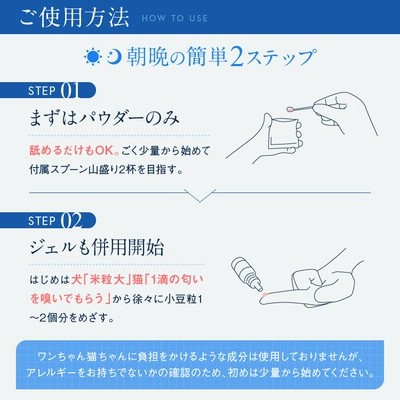 ご使用方法 HOW TO USE

朝晩の簡単2ステップ

STEP 01

まずはパウダーのみ

舐めるだけもOK。ごく少量から始めて付属スプーン山盛り2杯を目指す。

STEP 02

ジェルも併用開始

はじめは犬「米粒大」猫「1滴の匂いを嗅いでもらう」から徐々に小豆粒1〜2個分をめざす。

ワンちゃん猫ちゃんに負担をかけるような成分は使用しておりませんが、アレルギーをお持ちでないかの確認のため、初めは少量から始めてください。