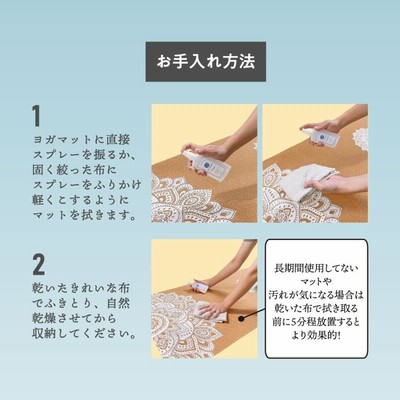 お手入れ方法

1
ヨガマットに直接スプレーを振るか、固く絞った布にスプレーをふりかけ軽くこするようにマットを拭きます。

2
乾いたきれいな布でふきとり、自然乾燥させてから収納してください。

長期間使用してないマットや汚れが気になる場合は乾いた布で拭き取る前に5分程放置するとより効果的!