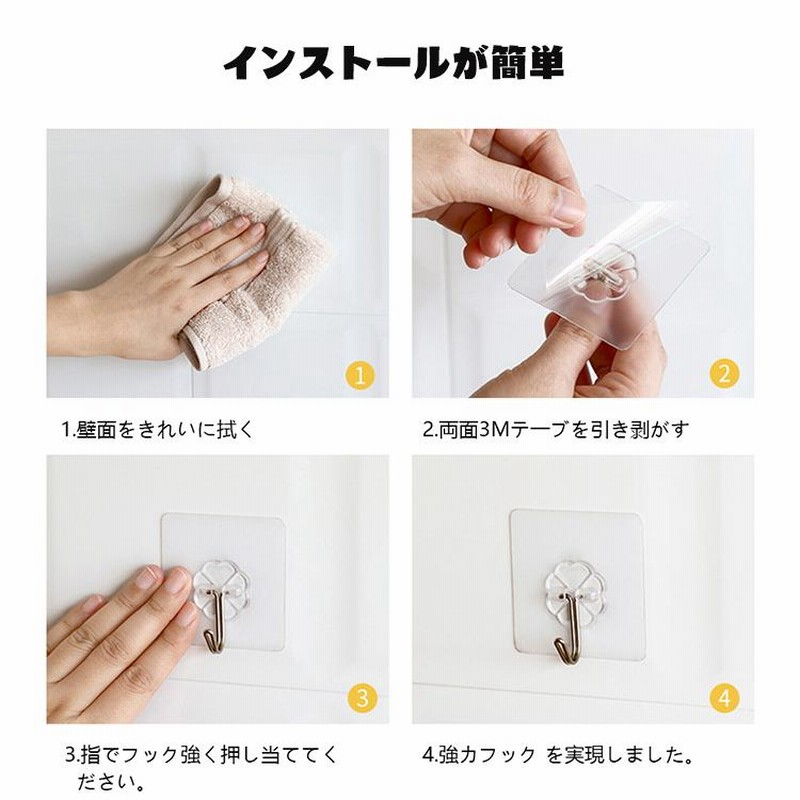 インストールが簡単

1

1.壁面をきれいに拭く

2

2.両面3Mテープを引き剥がす

3

3.指でフック強く押し当ててください。

4

4.強力フック を実現しました。