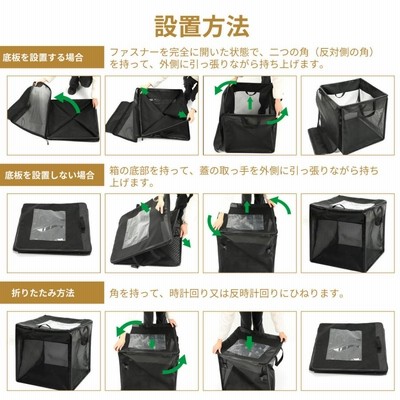 設置方法

底板を設置する場合

ファスナーを完全に開いた状態で、二つの角（反対側の角）を持って、外側に引っ張りながら持ち上げます。

底板を設置しない場合

箱の底部を持って、蓋の取っ手を外側に引っ張りながら持ち上げます。

折りたたみ方法

角を持って、時計回り又は反時計回りにひねります。