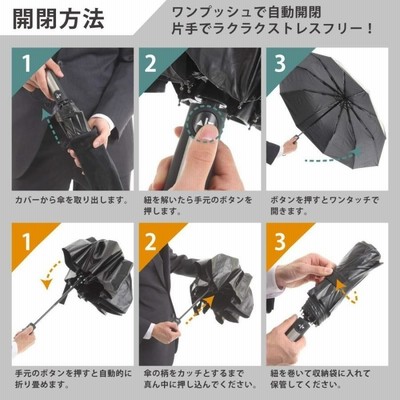 開閉方法

ワンプッシュで自動開閉
片手でラクラクストレスフリー！

1

カバーから傘を取り出します。

2

紐を解いたら手元のボタンを押します。

3

ボタンを押すとワンタッチで開きます。

1

手元のボタンを押すと自動的に折り畳めます。

2

傘の柄をカッチとするまで真ん中に押し込んでください。

3

紐を巻いて収納袋に入れて保管してください。