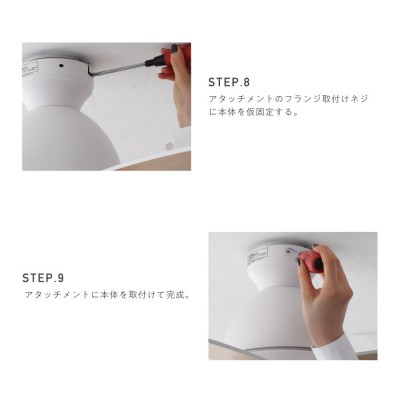 STEP.8
アタッチメントのフランジ取付けネジに本体を仮固定する。

STEP.9
アタッチメントに本体を取付けて完成。