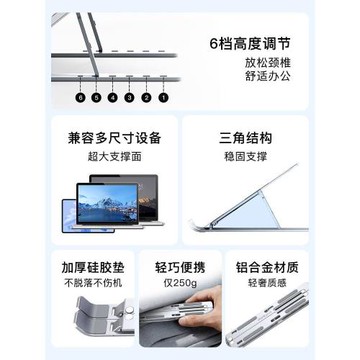 6档高度调节
放松颈椎
舒适办公

6 5 4 3 2 1

兼容多尺寸设备
超大支撑面

三角结构
稳固支撑

加厚硅胶垫
不脱落不伤机

轻巧便携
仅250g

铝合金材质
轻奢质感