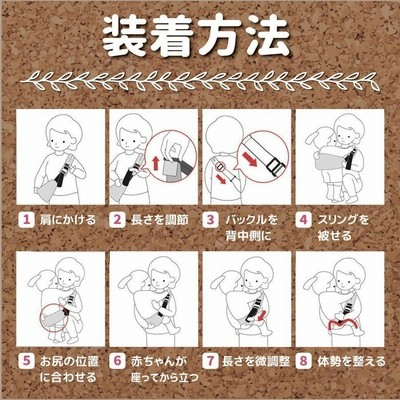 装着方法

1 肩にかける

2 長さを調節

3 バックルを背中側に

4 スリングを被せる

5 お尻の位置に合わせる

6 赤ちゃんが座ってから立つ

7 長さを微調整

8 体勢を整える