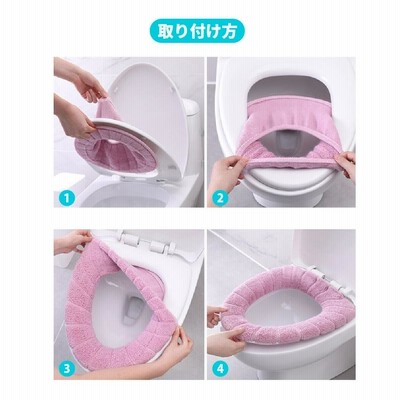 取り付け方

1

2

3

4