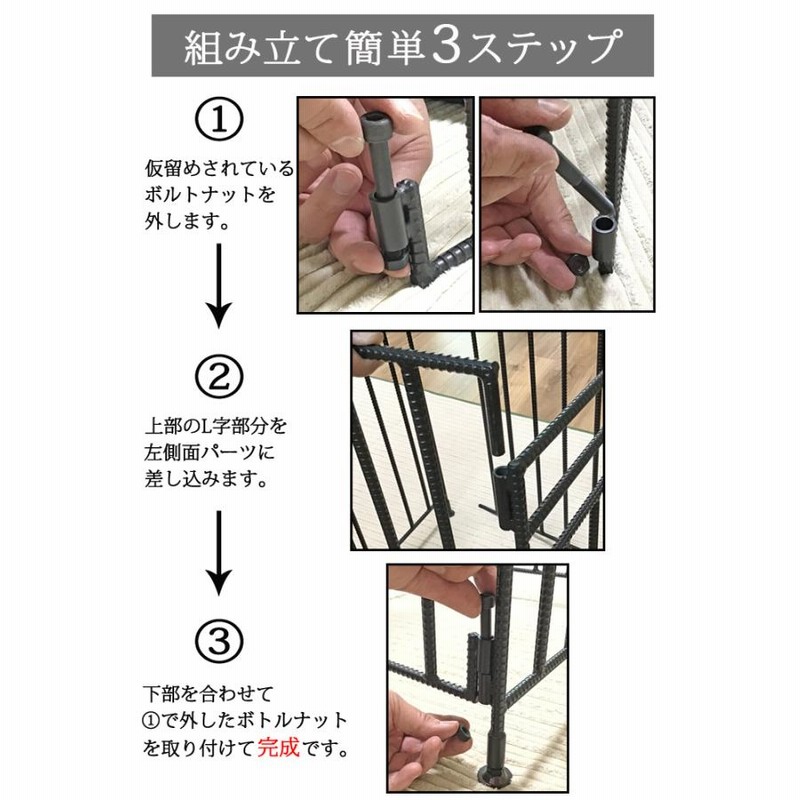 組み立て簡単3ステップ

①

仮留めされているボルトナットを外します。

②

上部のL字部分を左側面パーツに差し込みます。

③

下部を合わせて①で外したボトルナットを取り付けて完成です。