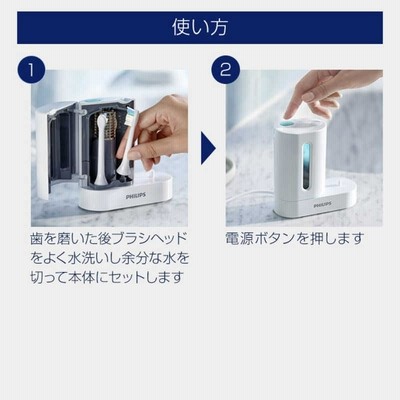 使い方

1

PHILIPS

歯を磨いた後ブラシヘッドをよく水洗いし余分な水を切って本体にセットします

2

PHILIPS

電源ボタンを押します