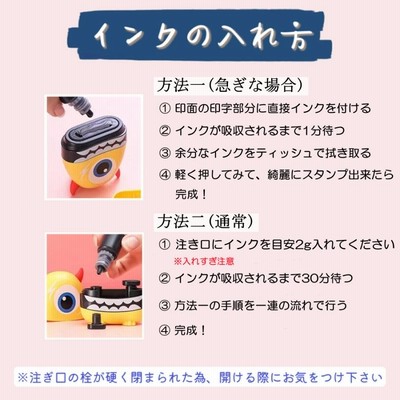 インクの入れ方

方法一(急ぎな場合)

① 印面の印字部分に直接インクを付ける

② インクが吸収されるまで1分待つ

③ 余分なインクをティッシュで拭き取る

④ 軽く押してみて、綺麗にスタンプ出来たら完成！

方法二(通常)

① 注ぎ口にインクを目安2g入れてください
※入れすぎ注意

② インクが吸収されるまで30分待つ

③ 方法一の手順を一連の流れで行う

④ 完成！

※注ぎ口の栓が硬く閉まられた為、開ける際にお気をつけ下さい