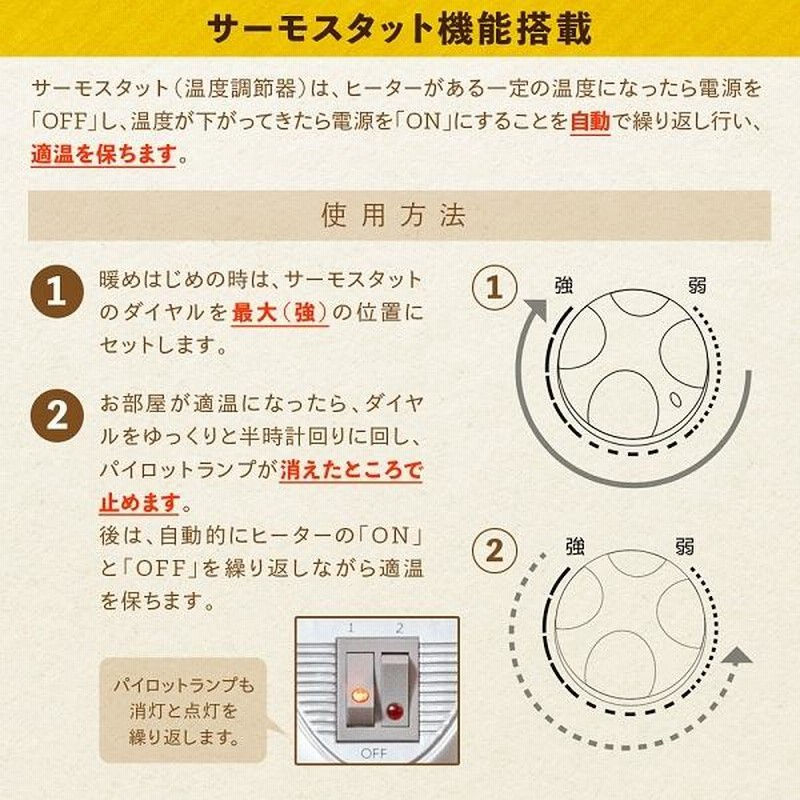 サーモスタット機能搭載

サーモスタット（温度調節器）は、ヒーターがある一定の温度になったら電源を「OFF」し、温度が下がってきたら電源を「ON」にすることを自動で繰り返し行い、適温を保ちます。

使用方法

1 暖めはじめの時は、サーモスタットのダイヤルを最大（強）の位置にセットします。

2 お部屋が適温になったら、ダイヤルをゆっくりと半時計回りに回し、パイロットランプが消えたところで止めます。
後は、自動的にヒーターの「ON」と「OFF」を繰り返しながら適温を保ちます。

パイロットランプも消灯と点灯を繰り返します。

1 2
OFF

1 強 弱

2 強 弱