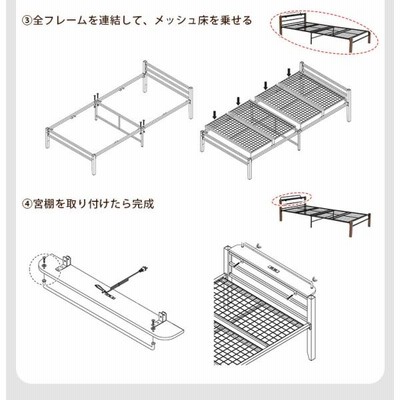 ③全フレームを連結して、メッシュ床を乗せる

④宮棚を取り付けたら完成