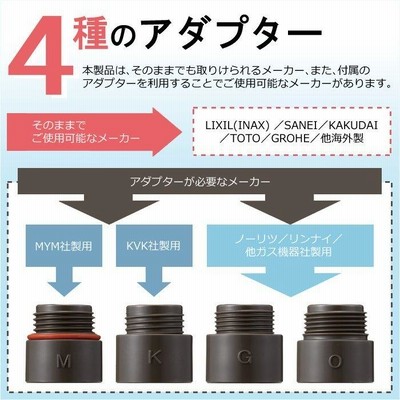 4種のアダプター

本製品は、そのままでも取りけられるメーカー、また、付属のアダプターを利用することでご使用可能なメーカーがあります。

そのままでご使用可能なメーカー

LIXIL(INAX) ／SANEI／KAKUDAI／TOTO／GROHE／他海外製

アダプターが必要なメーカー

MYM社製用

KVK社製用

ノーリツ／リンナイ／他ガス機器社製用

M

K

G

O