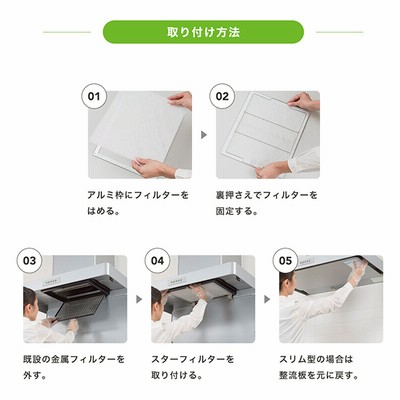 取り付け方法

01

アルミ枠にフィルターをはめる。

02

裏押さえでフィルターを固定する。

03

既設の金属フィルターを外す。

04

スターフィルターを取り付ける。

05

スリム型の場合は整流板を元に戻す。