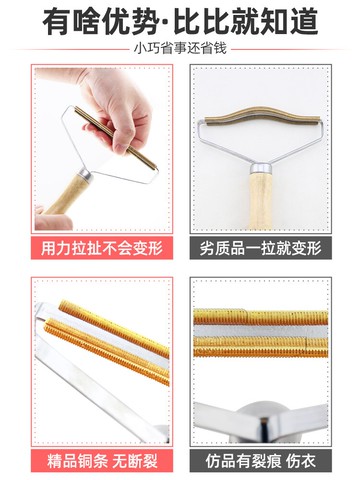 有啥优势·比比就知道

小巧省事还省钱

用力拉扯不会变形

劣质品一拉就变形

精品铜条 无断裂

仿品有裂痕 伤衣