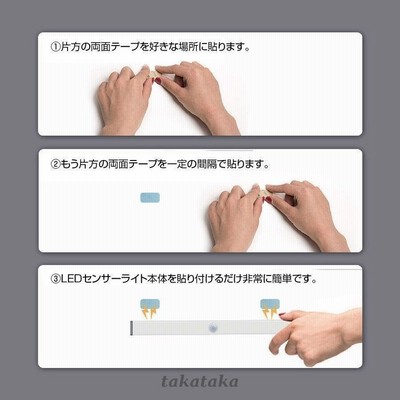 ①片方の両面テープを好きな場所に貼ります。

②もう片方の両面テープを一定の間隔で貼ります。

③LEDセンサーライト本体を貼り付けるだけ非常に簡単です。

takataka