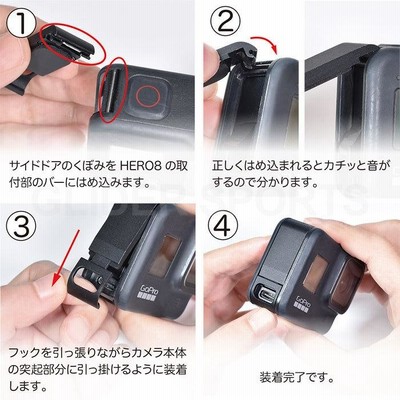 ①

サイドドアのくぼみを HERO8 の取付部のバーにはめ込みます。

②

正しくはめ込まれるとカチッと音がするので分かります。

GLIDER SPORTS

③

GoPro

フックを引っ張りながらカメラ本体の突起部分に引っ掛けるように装着します。

④

GoPro

装着完了です。