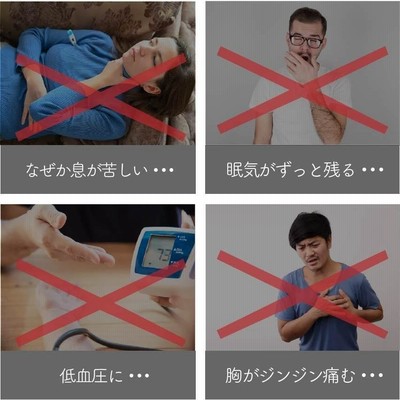 なぜか息が苦しい・・・

眠気がずっと残る・・・

73

低血圧に・・・

胸がジンジン痛む・・・