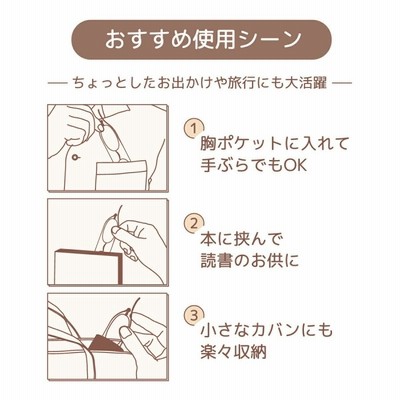 おすすめ使用シーン

— ちょっとしたお出かけや旅行にも大活躍 —

1
胸ポケットに入れて
手ぶらでもOK

2
本に挟んで
読書のお供に

3
小さなカバンにも
楽々収納