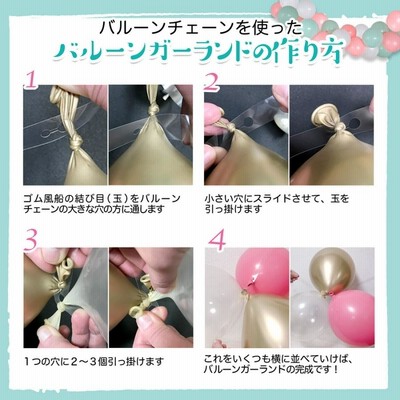 バルーンチェーンを使った
バルーンガーランドの作り方

1
ゴム風船の結び目（玉）をバルーンチェーンの大きな穴の方に通します

2
小さい穴にスライドさせて、玉を引っ掛けます

3
１つの穴に２～３個引っ掛けます

4
これをいくつも横に並べていけば、バルーンガーランドの完成です！