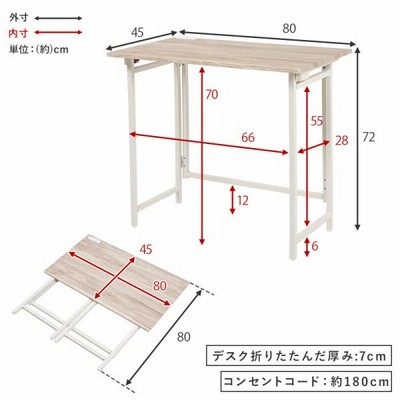 外寸
内寸
単位：(約)cm

45
80
70
55
66
28
72
12
6

45
80
80

デスク折りたたんだ厚み:7cm
コンセントコード：約180cm