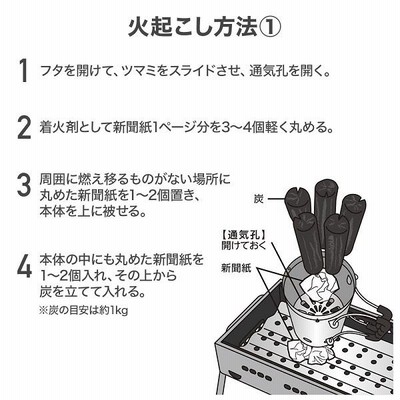 火起こし方法①

1 フタを開けて、ツマミをスライドさせ、通気孔を開く。

2 着火剤として新聞紙1ページ分を3〜4個軽く丸める。

3 周囲に燃え移るものがない場所に丸めた新聞紙を1〜2個置き、本体を上に被せる。

4 本体の中にも丸めた新聞紙を1〜2個入れ、その上から炭を立てて入れる。
※炭の目安は約1kg

炭

【通気孔】
開けておく

新聞紙