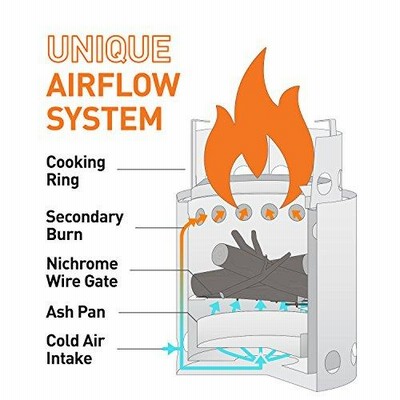 UNIQUE AIRFLOW SYSTEM

Cooking Ring

Secondary Burn

Nichrome Wire Gate

Ash Pan

Cold Air Intake