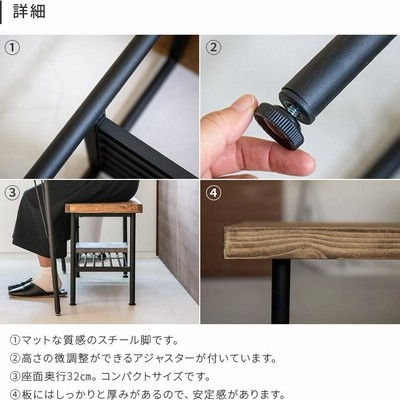 詳細

①

②

③

④

①マットな質感のスチール脚です。

②高さの微調整ができるアジャスターが付いています。

③座面奥行32cm。コンパクトサイズです。

④板にはしっかりと厚みがあるので、安定感があります。