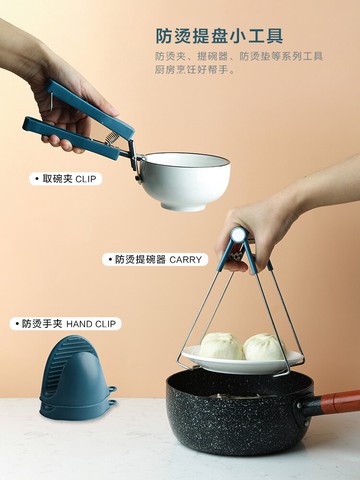 防烫提盘小工具

防烫夹、提碗器、防烫垫等系列工具
厨房烹饪好帮手。

• 取碗夹 CLIP

• 防烫提碗器 CARRY

• 防烫手夹 HAND CLIP