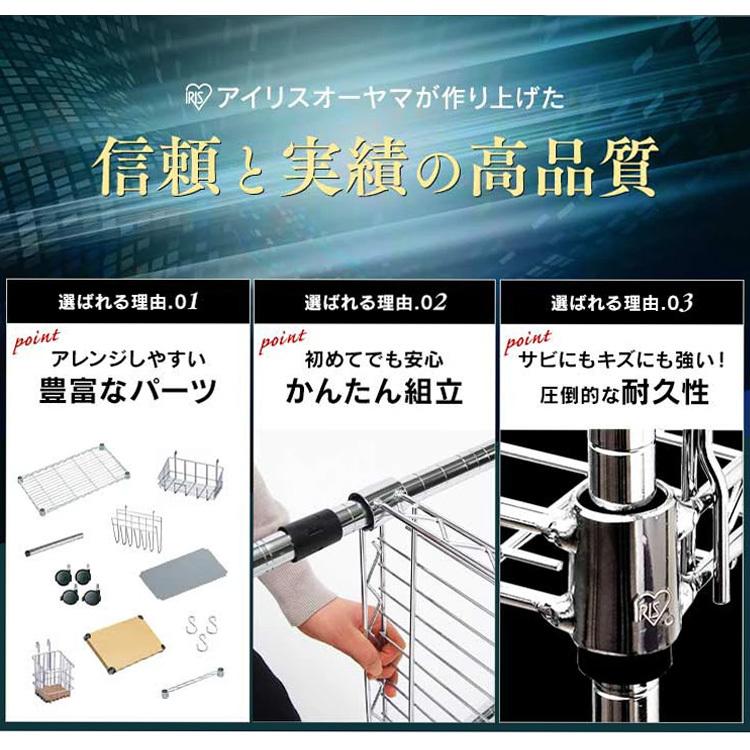 IRIS アイリスオーヤマが作り上げた

信頼と実績の高品質

選ばれる理由.01

point
アレンジしやすい
豊富なパーツ

選ばれる理由.02

point
初めてでも安心
かんたん組立

選ばれる理由.03

point
サビにもキズにも強い！
圧倒的な耐久性

IRIS