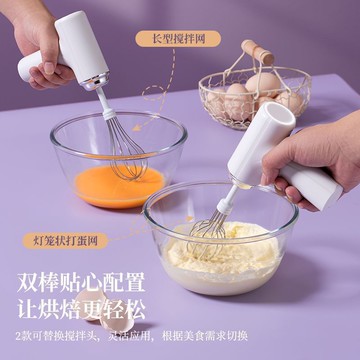 长型搅拌网

灯笼状打蛋网

双棒贴心配置
让烘焙更轻松

2款可替换搅拌头，灵活应用，根据美食需求切换