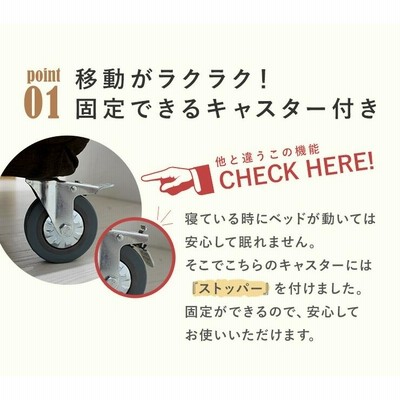 point
01
移動がラクラク！
固定できるキャスター付き

他と違うこの機能
CHECK HERE!

寝ている時にベッドが動いては安心して眠れません。
そこでこちらのキャスターには『ストッパー』を付けました。
固定ができるので、安心してお使いいただけます。