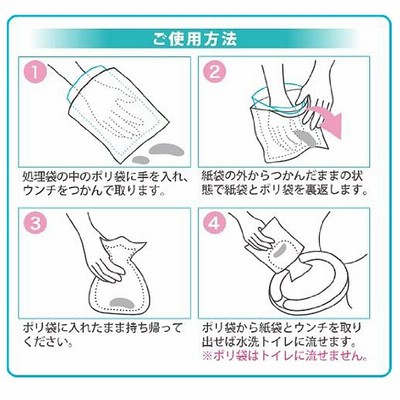 ご使用方法

1
処理袋の中のポリ袋に手を入れ、ウンチをつかんで取ります。

2
紙袋の外からつかんだままの状態で紙袋とポリ袋を裏返します。

3
ポリ袋に入れたまま持ち帰ってください。

4
ポリ袋から紙袋とウンチを取り出せば水洗トイレに流せます。
※ポリ袋はトイレに流せません。