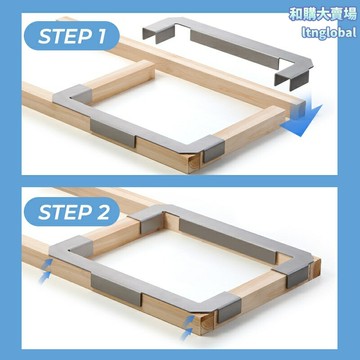 和購大賣場
ltnglobal

STEP 1

STEP 2