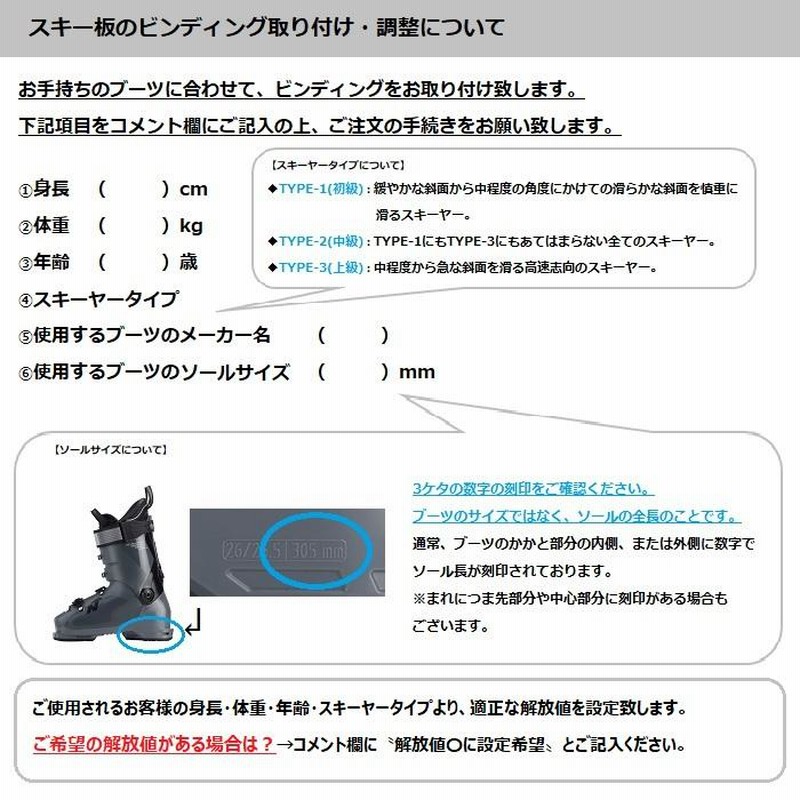 スキー板のビンディング取り付け・調整について

お手持ちのブーツに合わせて、ビンディングをお取り付け致します。

下記項目をコメント欄にご記入の上、ご注文の手続きをお願い致します。

①身長　（　　　）cm

②体重　（　　　）kg

③年齢　（　　　）歳

④スキーヤータイプ

⑤使用するブーツのメーカー名　（　　　）

⑥使用するブーツのソールサイズ　（　　　）mm

【スキーヤータイプについて】

◆TYPE-1(初級)：緩やかな斜面から中程度の角度にかけての滑らかな斜面を慎重に滑るスキーヤー。

◆TYPE-2(中級)：TYPE-1にもTYPE-3にもあてはまらない全てのスキーヤー。

◆TYPE-3(上級)：中程度から急な斜面を滑る高速志向のスキーヤー。

【ソールサイズについて】

26/26.5 | 305 mm

3ケタの数字の刻印をご確認ください。

ブーツのサイズではなく、ソールの全長のことです。

通常、ブーツのかかと部分の内側、または外側に数字でソール長が刻印されております。

※まれにつま先部分や中心部分に刻印がある場合もございます。

ご使用されるお客様の身長・体重・年齢・スキーヤータイプより、適正な解放値を設定致します。

ご希望の解放値がある場合は？→コメント欄に〝解放値○に設定希望〟とご記入ください。