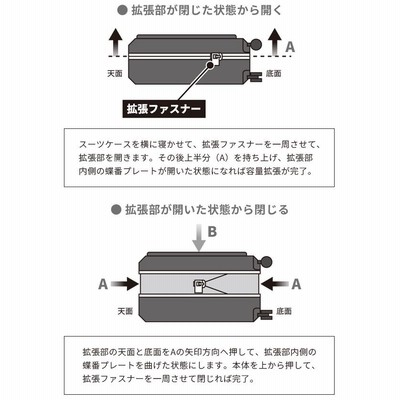 ● 拡張部が閉じた状態から開く

A

天面

底面

拡張ファスナー

スーツケースを横に寝かせて、拡張ファスナーを一周させて、拡張部を開きます。その後上半分（A）を持ち上げ、拡張部内側の蝶番プレートが開いた状態になれば容量拡張が完了。

● 拡張部が開いた状態から閉じる

B

A

A

天面

底面

拡張部の天面と底面をAの矢印方向へ押して、拡張部内側の蝶番プレートを曲げた状態にします。本体を上から押して、拡張ファスナーを一周させて閉じれば完了。