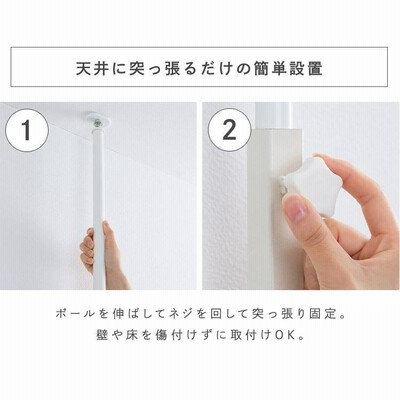 天井に突っ張るだけの簡単設置

1

2

ポールを伸ばしてネジを回して突っ張り固定。
壁や床を傷付けずに取付けOK。