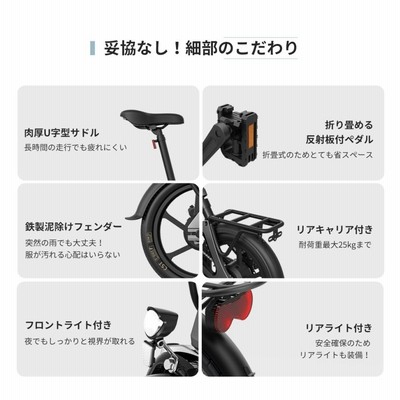 妥協なし！細部のこだわり

肉厚U字型サドル
長時間の走行でも疲れにくい

折り畳める
反射板付ペダル
折畳式のためとても省スペース

鉄製泥除けフェンダー
突然の雨でも大丈夫！
服が汚れる心配はいらない

リアキャリア付き
耐荷重最大25kgまで

フロントライト付き
夜でもしっかりと視界が取れる

リアライト付き
安全確保のため
リアライトも装備！