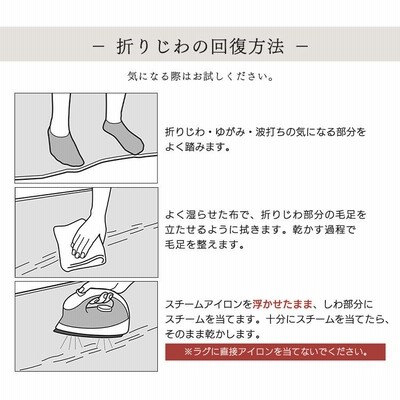 － 折りじわの回復方法 －

気になる際はお試しください。

折りじわ・ゆがみ・波打ちの気になる部分をよく踏みます。

よく湿らせた布で、折りじわ部分の毛足を立たせるように拭きます。乾かす過程で毛足を整えます。

スチームアイロンを浮かせたまま、しわ部分にスチームを当てます。十分にスチームを当てたら、そのまま乾かします。

※ラグに直接アイロンを当てないでください。