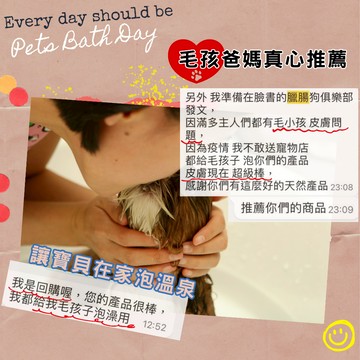 Every day should be
Pets Bath Day

毛孩爸媽真心推薦

另外 我準備在臉書的臘腸狗俱樂部發文，
因滿多主人們都有毛小孩 皮膚問題，
因為疫情 我不敢送寵物店
都給毛孩子 泡你們的產品
皮膚現在 超級棒，
感謝你們有這麼好的天然產品 23:08

推薦你們的商品 23:09

讓寶貝在家泡溫泉

我是回購喔，您的產品很棒，
我都給我毛孩子泡澡用 12:52