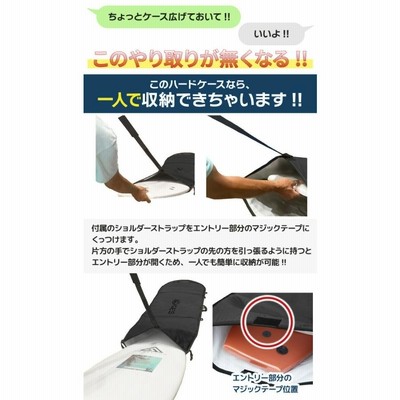 ちょっとケース広げておいて!!

いいよ!!

このやり取りが無くなる!!

このハードケースなら、
一人で収納できちゃいます!!

付属のショルダーストラップをエントリー部分のマジックテープにくっつけます。
片方の手でショルダーストラップの先の方を引っ張るように持つとエントリー部分が開くため、一人でも簡単に収納が可能!!

エントリー部分の
マジックテープ位置