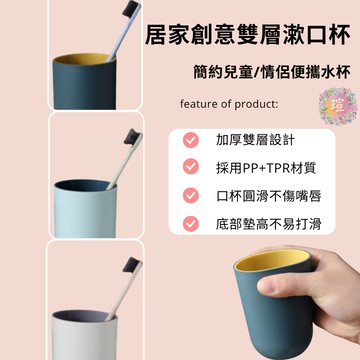 居家創意雙層漱口杯

簡約兒童/情侶便攜水杯

feature of product:

瑄

加厚雙層設計

採用PP+TPR材質

口杯圓滑不傷嘴唇

底部墊高不易打滑