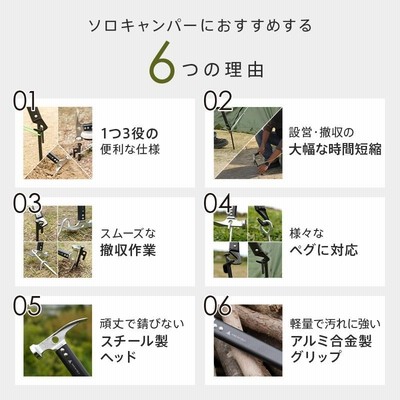 ソロキャンパーにおすすめする
6つの理由

01
1つ3役の
便利な仕様

02
設営・撤収の
大幅な時間短縮

03
スムーズな
撤収作業

04
様々な
ペグに対応

05
頑丈で錆びない
スチール製
ヘッド

06
軽量で汚れに強い
アルミ合金製
グリップ