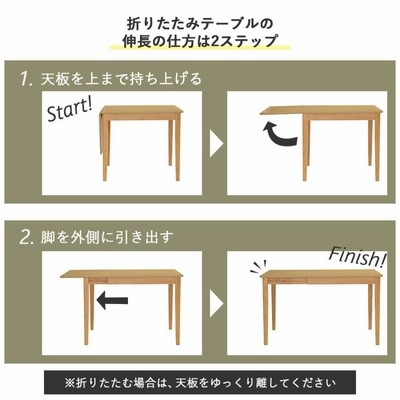 折りたたみテーブルの
伸長の仕方は2ステップ

1. 天板を上まで持ち上げる

Start!

2. 脚を外側に引き出す

Finish!

※折りたたむ場合は、天板をゆっくり離してください