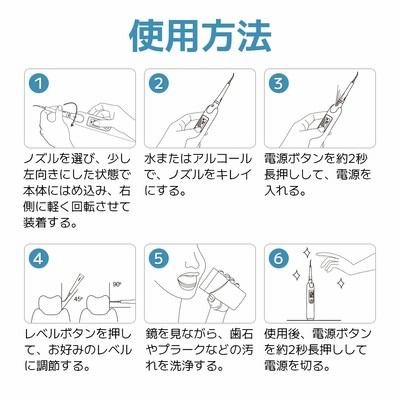 使用方法

1

ノズルを選び、少し左向きにした状態で本体にはめ込み、右側に軽く回転させて装着する。

2

水またはアルコールで、ノズルをキレイにする。

3

電源ボタンを約2秒長押しして、電源を入れる。

4

45°

90°

レベルボタンを押して、お好みのレベルに調節する。

5

鏡を見ながら、歯石やプラークなどの汚れを洗浄する。

6

使用後、電源ボタンを約2秒長押しして電源を切る。